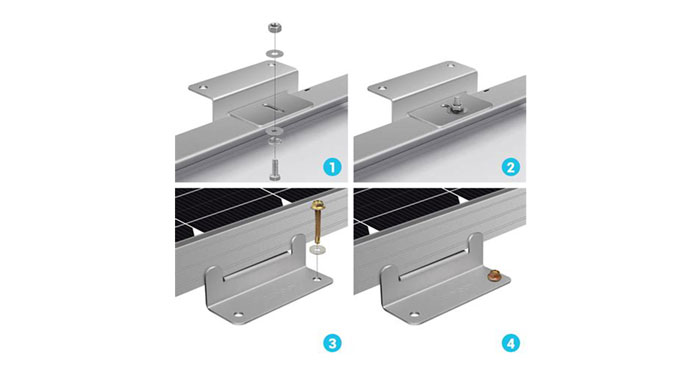 1
2
3
4